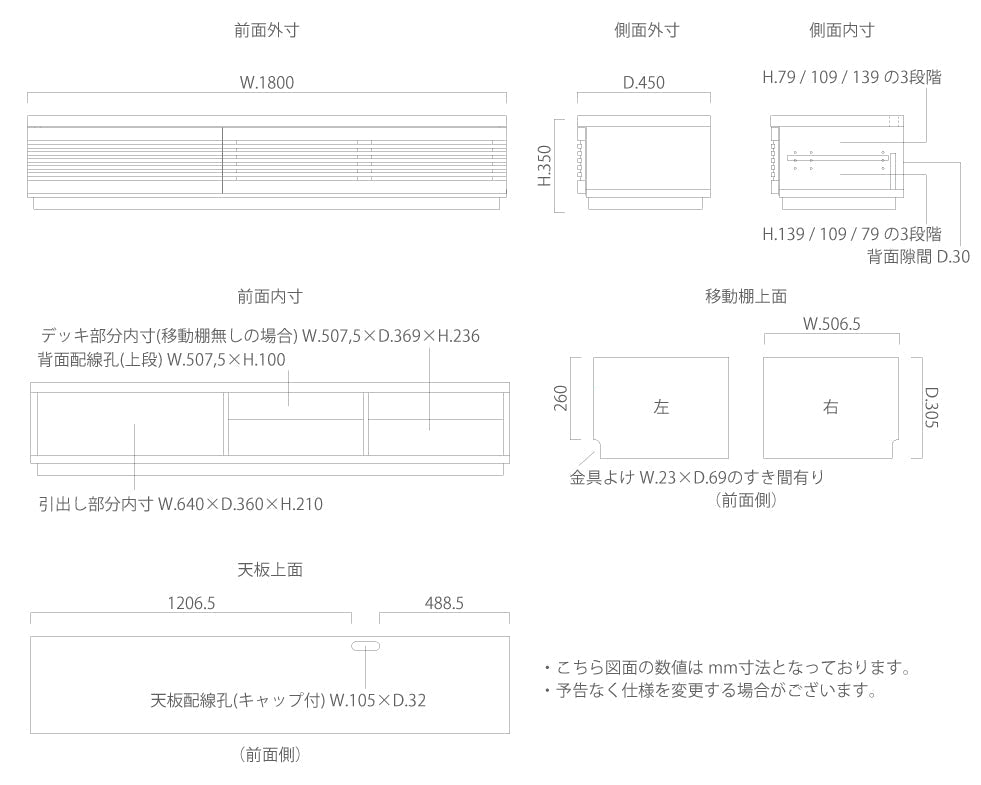 前面外寸

W.1800

側面外寸

D.450

H.350

側面内寸

H.79 / 109 / 139 の3段階

H.139 / 109 / 79 の3段階

背面隙間 D.30

前面内寸

デッキ部分内寸(移動棚無しの場合) W.507,5×D.369×H.236

背面配線孔(上段) W.507,5×H.100

引出し部分内寸 W.640×D.360×H.210

移動棚上面

W.506.5

260

左

右

D.305

金具よけ W.23×D.69のすき間有り

(前面側)

天板上面

1206.5

488.5

天板配線孔(キャップ付) W.105×D.32

(前面側)

・こちら図面の数値は mm寸法となっております。

・予告なく仕様を変更する場合がございます。